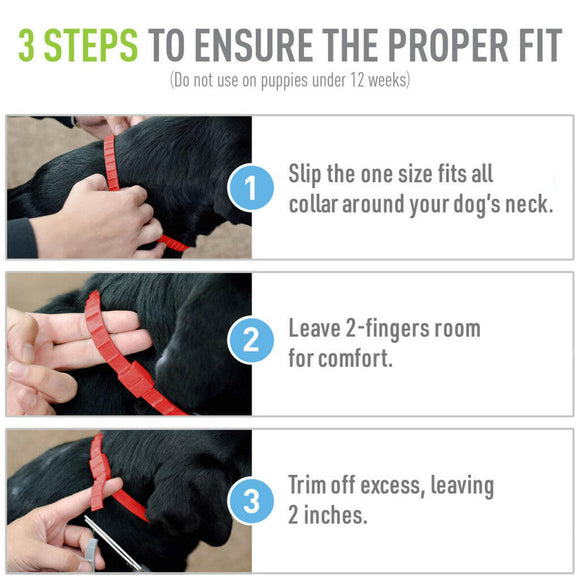 3 STEPS TO ENSURE THE PROPER FIT
(Do not use on puppies under 12 weeks)

1
Slip the one size fits all collar around your dog's neck.

2
Leave 2-fingers room for comfort.

3
Trim off excess, leaving 2 inches.