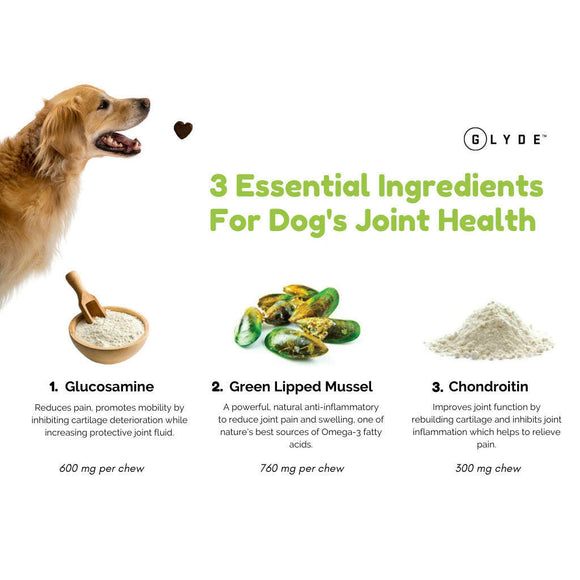 GLYDE™

3 Essential Ingredients For Dog's Joint Health

1. Glucosamine

Reduces pain, promotes mobility by inhibiting cartilage deterioration while increasing protective joint fluid.

600 mg per chew

2. Green Lipped Mussel

A powerful, natural anti-inflammatory to reduce joint pain and swelling, one of nature's best sources of Omega-3 fatty acids.

760 mg per chew

3. Chondroitin

Improves joint function by rebuilding cartilage and inhibits joint inflammation which helps to relieve pain.

300 mg chew