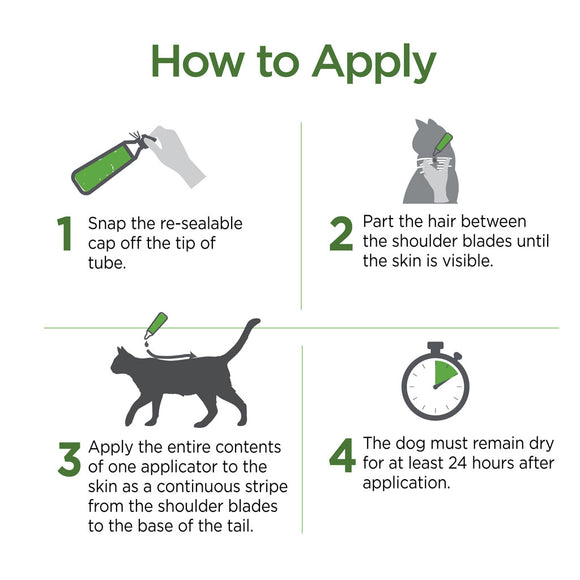 How to Apply

1 Snap the re-sealable cap off the tip of tube.

2 Part the hair between the shoulder blades until the skin is visible.

3 Apply the entire contents of one applicator to the skin as a continuous stripe from the shoulder blades to the base of the tail.

4 The dog must remain dry for at least 24 hours after application.