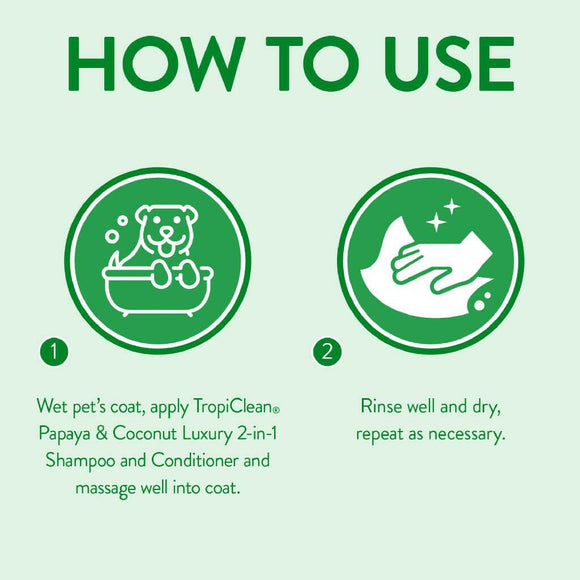 HOW TO USE

1

Wet pet's coat, apply TropiClean® Papaya & Coconut Luxury 2-in-1 Shampoo and Conditioner and massage well into coat.

2

Rinse well and dry, repeat as necessary.