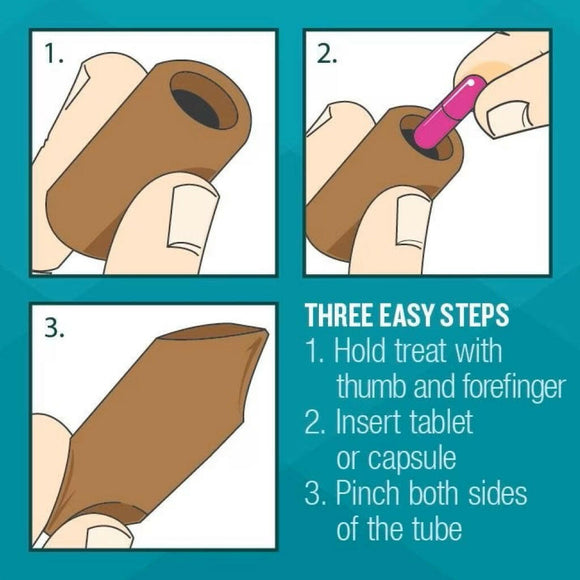 1.

2.

3.

THREE EASY STEPS
1. Hold treat with thumb and forefinger
2. Insert tablet or capsule
3. Pinch both sides of the tube