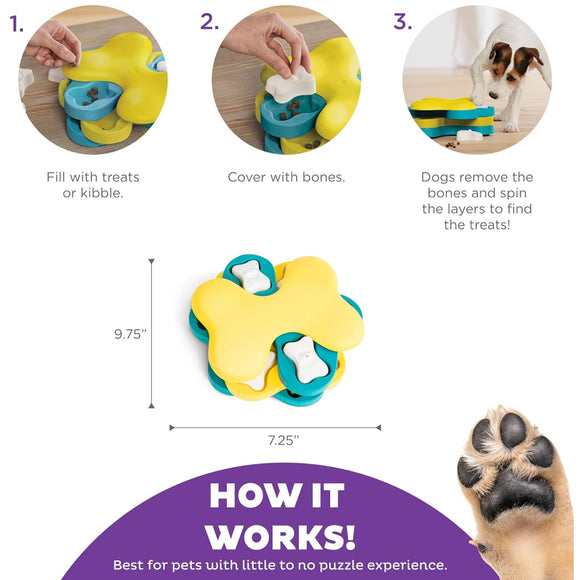 1.

Fill with treats or kibble.

2.

Cover with bones.

3.

Dogs remove the bones and spin the layers to find the treats!

9.75"

7.25"

HOW IT WORKS!

Best for pets with little to no puzzle experience.