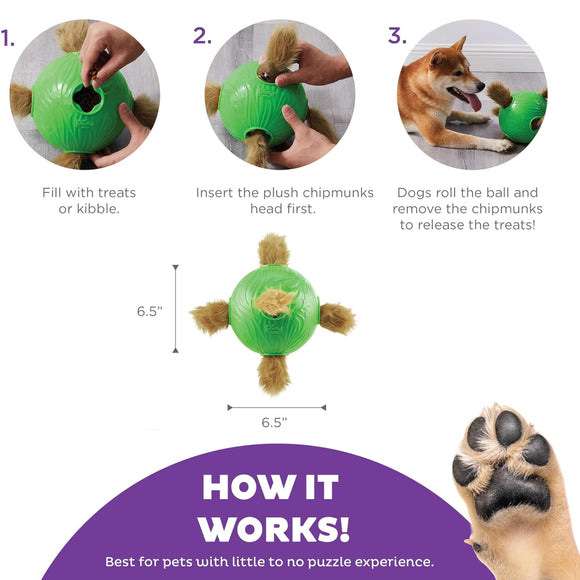 1.

Fill with treats or kibble.

2.

Insert the plush chipmunks head first.

3.

Dogs roll the ball and remove the chipmunks to release the treats!

6.5"

6.5"

HOW IT WORKS!

Best for pets with little to no puzzle experience.