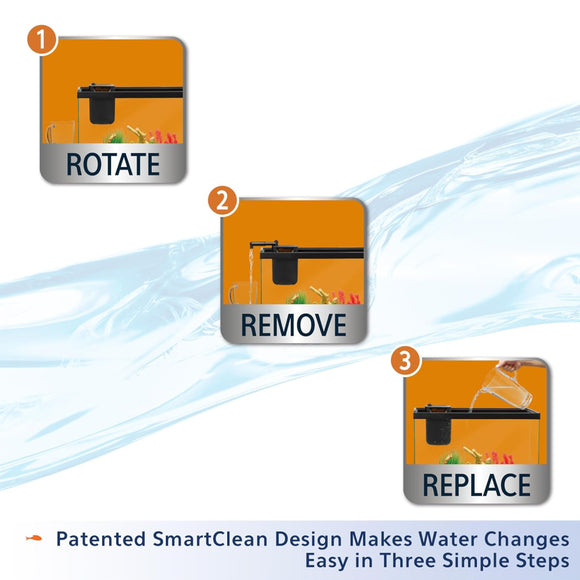 1
ROTATE

2
REMOVE

3
REPLACE

Patented SmartClean Design Makes Water Changes Easy in Three Simple Steps