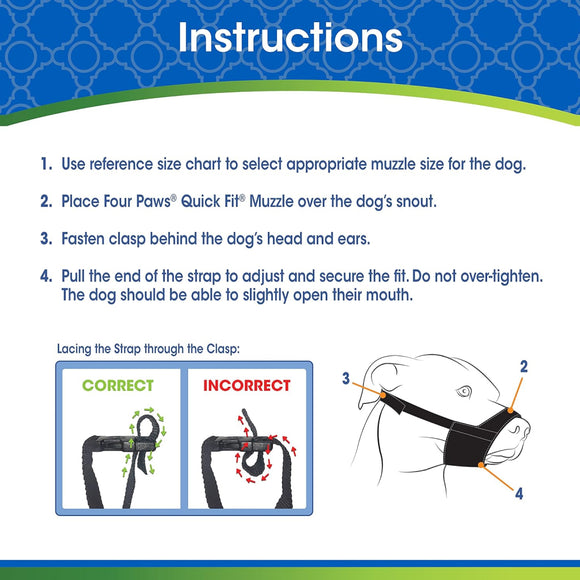 Instructions

1. Use reference size chart to select appropriate muzzle size for the dog.

2. Place Four Paws® Quick Fit® Muzzle over the dog's snout.

3. Fasten clasp behind the dog's head and ears.

4. Pull the end of the strap to adjust and secure the fit. Do not over-tighten. The dog should be able to slightly open their mouth.

Lacing the Strap through the Clasp:

CORRECT

INCORRECT

3

2

4