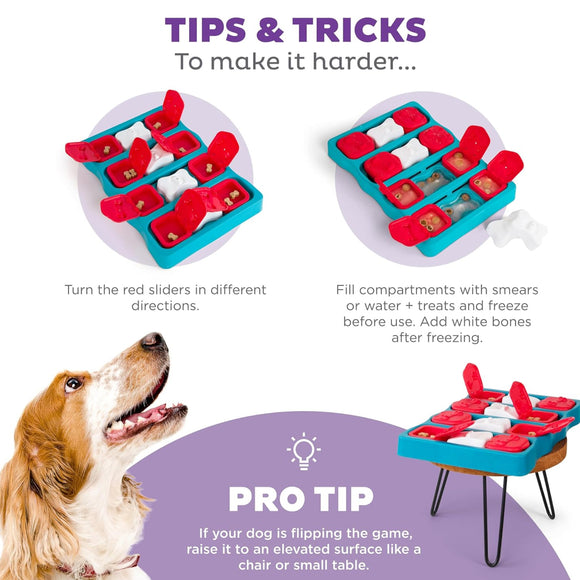 TIPS & TRICKS
To make it harder...

Turn the red sliders in different directions.

Fill compartments with smears or water + treats and freeze before use. Add white bones after freezing.

PRO TIP

If your dog is flipping the game, raise it to an elevated surface like a chair or small table.