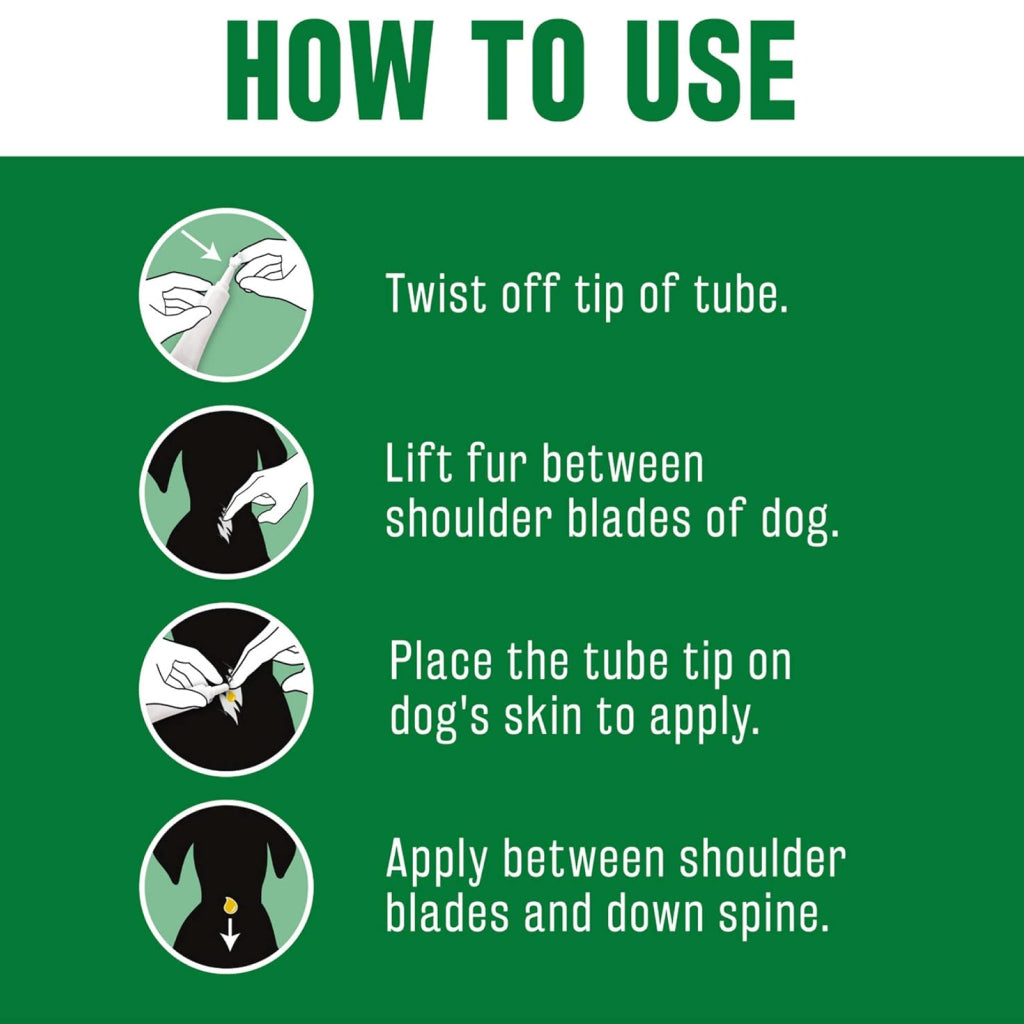 HOW TO USE

Twist off tip of tube.

Lift fur between shoulder blades of dog.

Place the tube tip on dog's skin to apply.

Apply between shoulder blades and down spine.