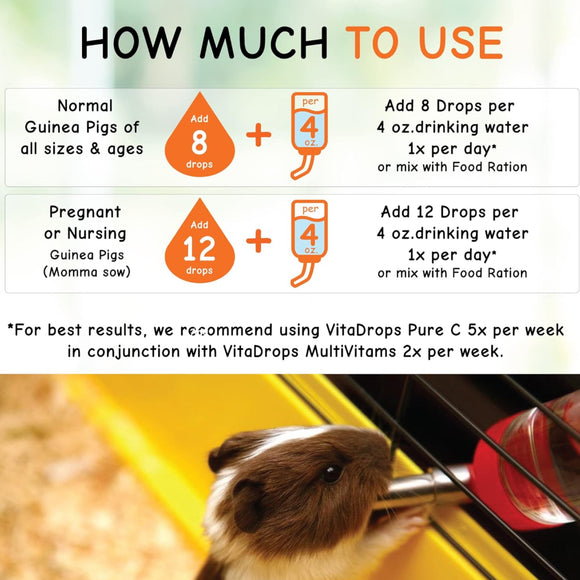 HOW MUCH TO USE

Normal Guinea Pigs of all sizes & ages

Add 8 drops + per 4 oz.

Add 8 Drops per 4 oz.drinking water 1x per day* or mix with Food Ration

Pregnant or Nursing Guinea Pigs (Momma sow)

Add 12 drops + per 4 oz.

Add 12 Drops per 4 oz.drinking water 1x per day* or mix with Food Ration

*For best results, we recommend using VitaDrops Pure C 5x per week in conjunction with VitaDrops MultiVitams 2x per week.