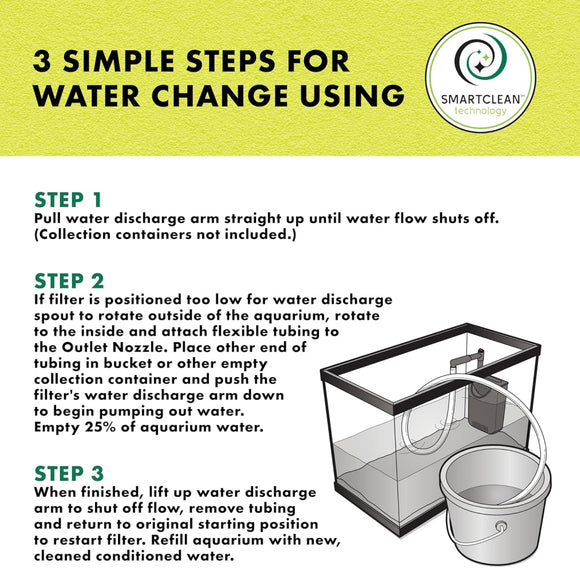 3 SIMPLE STEPS FOR WATER CHANGE USING

SMARTCLEAN™ technology

STEP 1
Pull water discharge arm straight up until water flow shuts off. (Collection containers not included.)

STEP 2
If filter is positioned too low for water discharge spout to rotate outside of the aquarium, rotate to the inside and attach flexible tubing to the Outlet Nozzle. Place other end of tubing in bucket or other empty collection container and push the filter's water discharge arm down to begin pumping out water. Empty 25% of aquarium water.

STEP 3
When finished, lift up water discharge arm to shut off flow, remove tubing and return to original starting position to restart filter. Refill aquarium with new, cleaned conditioned water.