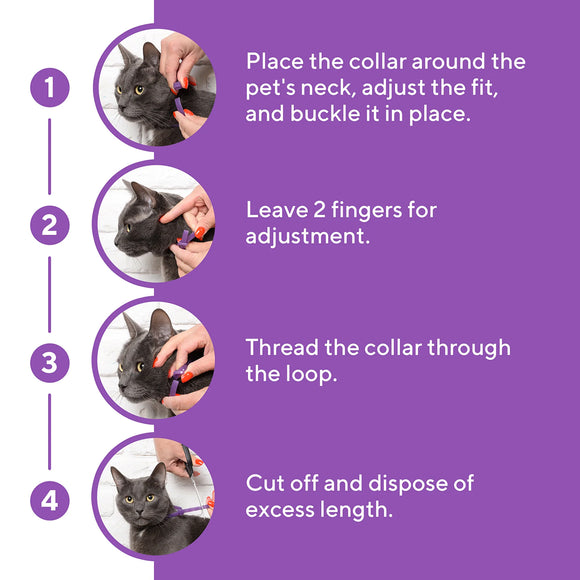 1

Place the collar around the pet's neck, adjust the fit, and buckle it in place.

2

Leave 2 fingers for adjustment.

3

Thread the collar through the loop.

4

Cut off and dispose of excess length.