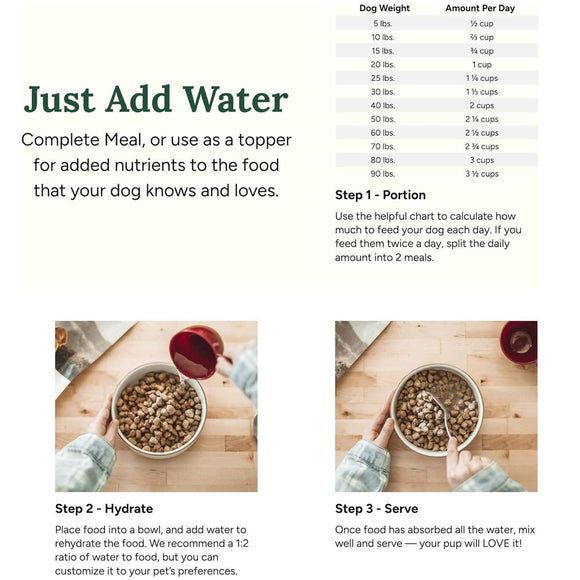 Just Add Water

Complete Meal, or use as a topper for added nutrients to the food that your dog knows and loves.

| Dog Weight | Amount Per Day |
|---|---|
| 5 lbs. | ½ cup |
| 10 lbs. | ⅔ cup |
| 15 lbs. | ¾ cup |
| 20 lbs. | 1 cup |
| 25 lbs. | 1 ¼ cups |
| 30 lbs. | 1 ⅓ cups |
| 40 lbs. | 2 cups |
| 50 lbs. | 2 ¼ cups |
| 60 lbs. | 2 ½ cups |
| 70 lbs. | 2 ¾ cups |
| 80 lbs. | 3 cups |
| 90 lbs. | 3 ½ cups |

Step 1 - Portion

Use the helpful chart to calculate how much to feed your dog each day. If you feed them twice a day, split the daily amount into 2 meals.

Step 2 - Hydrate

Place food into a bowl, and add water to rehydrate the food. We recommend a 1:2 ratio of water to food, but you can customize it to your pet's preferences.

Step 3 - Serve

Once food has absorbed all the water, mix well and serve — your pup will LOVE it!