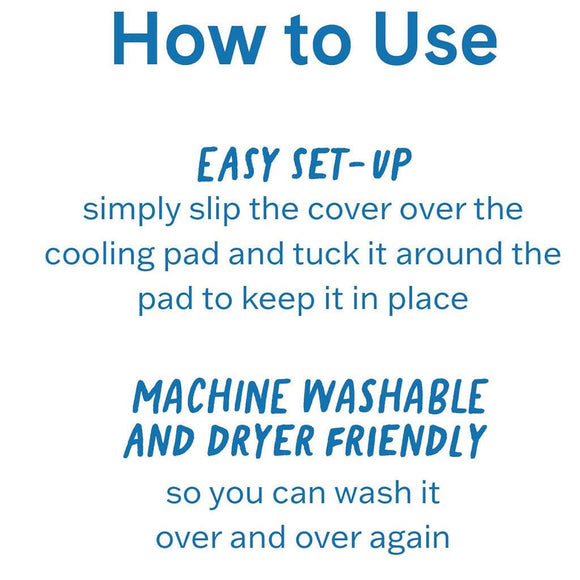 How to Use

EASY SET-UP
simply slip the cover over the cooling pad and tuck it around the pad to keep it in place

MACHINE WASHABLE AND DRYER FRIENDLY
so you can wash it over and over again