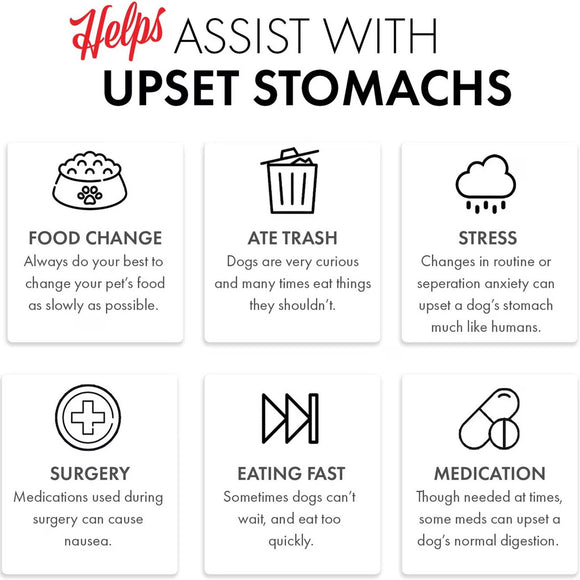 Helps ASSIST WITH
UPSET STOMACHS

FOOD CHANGE
Always do your best to change your pet's food as slowly as possible.

ATE TRASH
Dogs are very curious and many times eat things they shouldn't.

STRESS
Changes in routine or seperation anxiety can upset a dog's stomach much like humans.

SURGERY
Medications used during surgery can cause nausea.

EATING FAST
Sometimes dogs can't wait, and eat too quickly.

MEDICATION
Though needed at times, some meds can upset a dog's normal digestion.