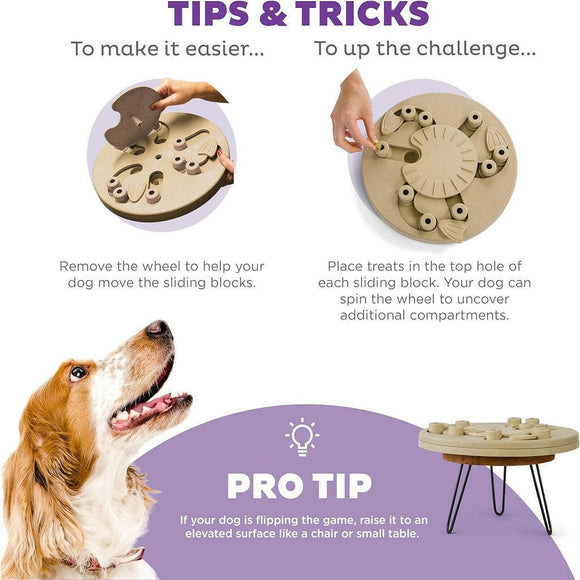 TIPS & TRICKS

To make it easier...

Remove the wheel to help your dog move the sliding blocks.

To up the challenge...

Place treats in the top hole of each sliding block. Your dog can spin the wheel to uncover additional compartments.

PRO TIP

If your dog is flipping the game, raise it to an elevated surface like a chair or small table.