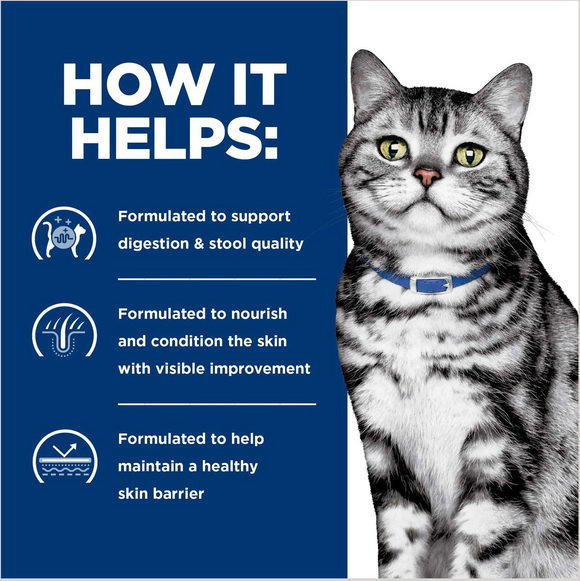 HOW IT HELPS:

Formulated to support digestion & stool quality

Formulated to nourish and condition the skin with visible improvement

Formulated to help maintain a healthy skin barrier