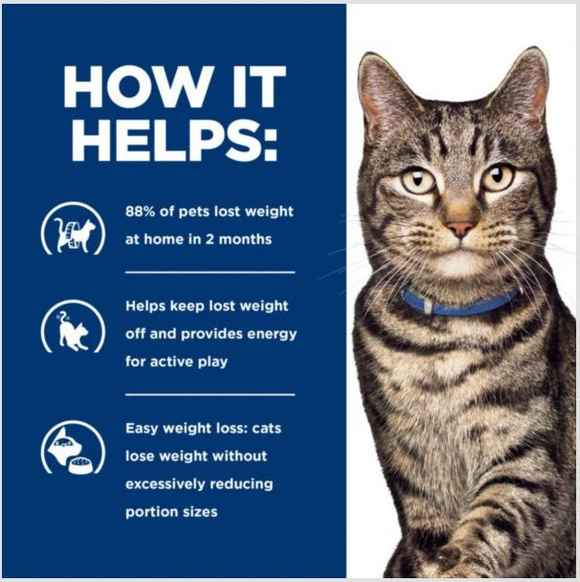 HOW IT HELPS:

88% of pets lost weight at home in 2 months

Helps keep lost weight off and provides energy for active play

Easy weight loss: cats lose weight without excessively reducing portion sizes