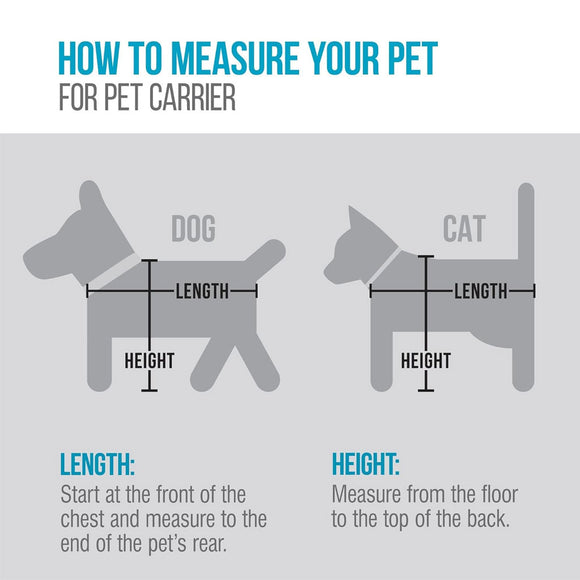 HOW TO MEASURE YOUR PET
FOR PET CARRIER

DOG

LENGTH

HEIGHT

CAT

LENGTH

HEIGHT

LENGTH:
Start at the front of the chest and measure to the end of the pet's rear.

HEIGHT:
Measure from the floor to the top of the back.