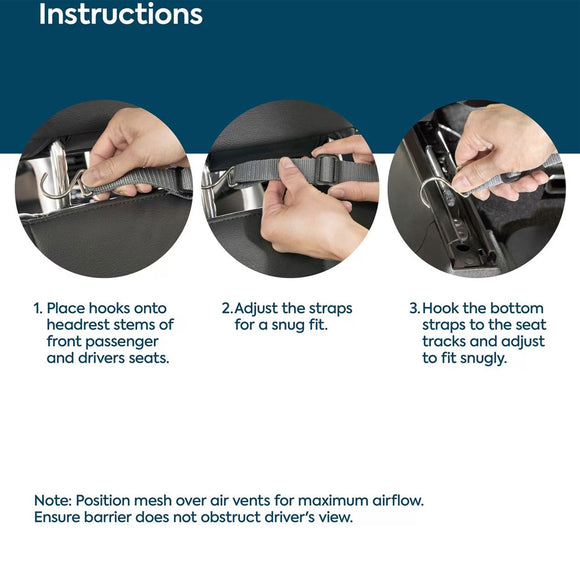 Instructions

1. Place hooks onto headrest stems of front passenger and drivers seats.

2. Adjust the straps for a snug fit.

3. Hook the bottom straps to the seat tracks and adjust to fit snugly.

Note: Position mesh over air vents for maximum airflow. Ensure barrier does not obstruct driver's view.