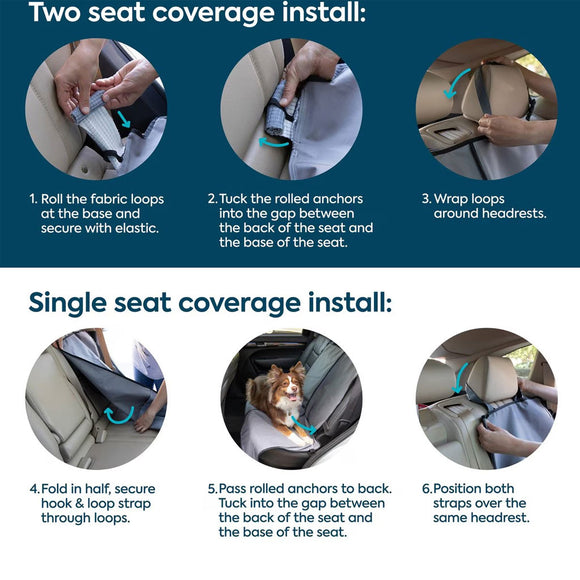 Two seat coverage install:

1. Roll the fabric loops at the base and secure with elastic.

2. Tuck the rolled anchors into the gap between the back of the seat and the base of the seat.

3. Wrap loops around headrests.

Single seat coverage install:

4. Fold in half, secure hook & loop strap through loops.

5. Pass rolled anchors to back. Tuck into the gap between the back of the seat and the base of the seat.

6. Position both straps over the same headrest.