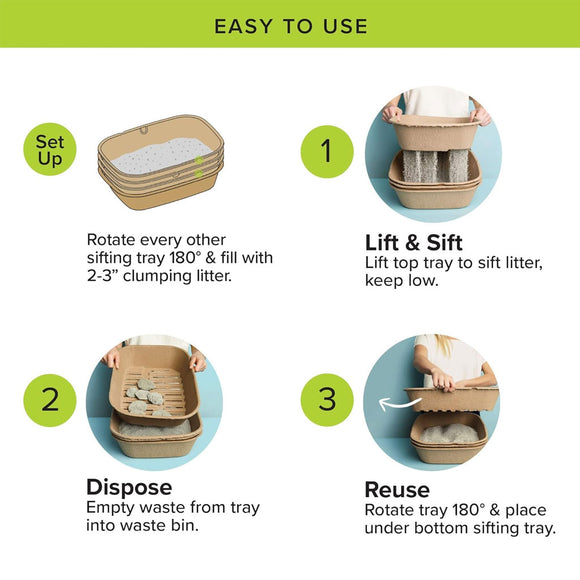 EASY TO USE

Set Up

Rotate every other sifting tray 180° & fill with 2-3” clumping litter.

1

Lift & Sift
Lift top tray to sift litter, keep low.

2

Dispose
Empty waste from tray into waste bin.

3

Reuse
Rotate tray 180° & place under bottom sifting tray.