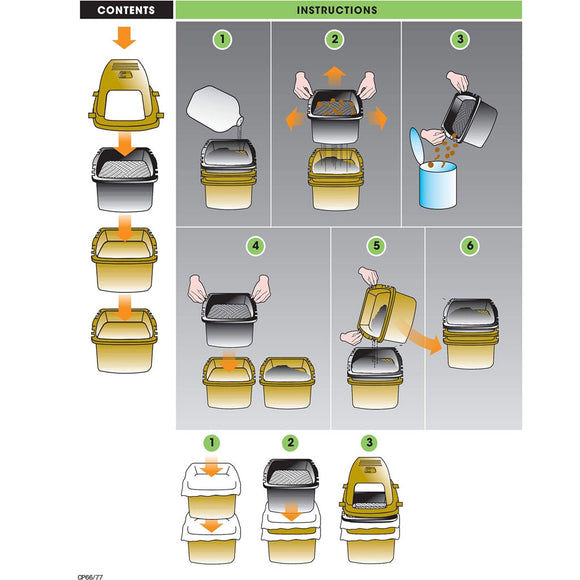 CONTENTS

INSTRUCTIONS

1

2

3

4

5

6

1

2

3

CP66/77