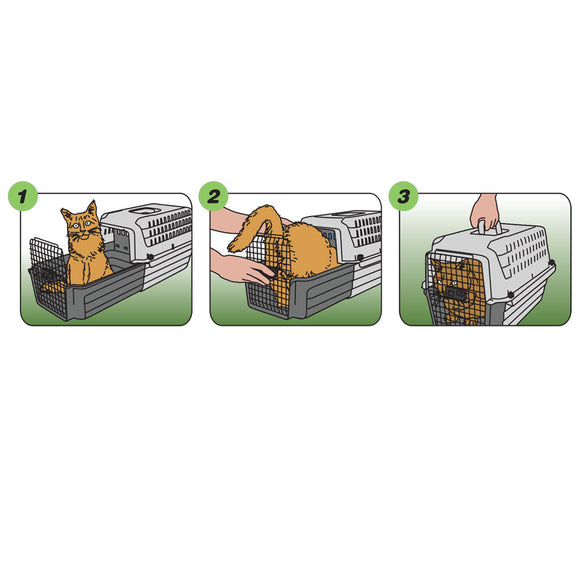 1

2

3