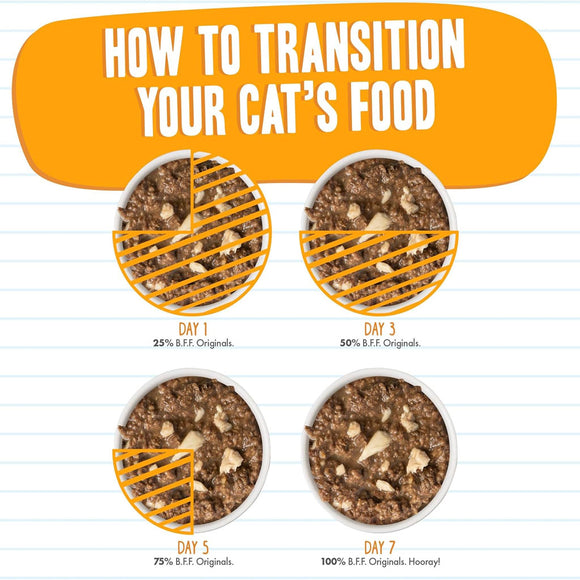 HOW TO TRANSITION YOUR CAT'S FOOD

DAY 1
25% B.F.F. Originals.

DAY 3
50% B.F.F. Originals.

DAY 5
75% B.F.F. Originals.

DAY 7
100% B.F.F. Originals. Hooray!