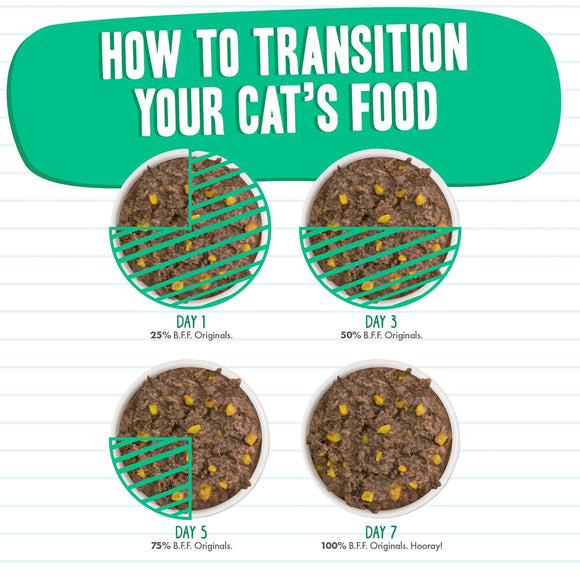 HOW TO TRANSITION YOUR CAT'S FOOD

DAY 1
25% B.F.F. Originals.

DAY 3
50% B.F.F. Originals.

DAY 5
75% B.F.F. Originals.

DAY 7
100% B.F.F. Originals. Hooray!