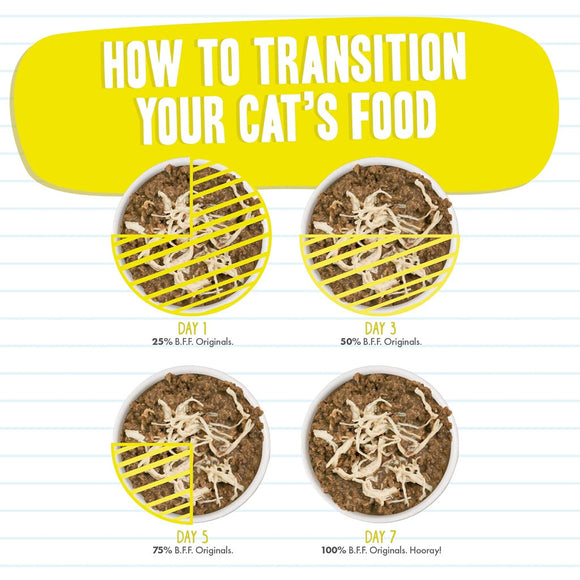 HOW TO TRANSITION YOUR CAT'S FOOD

DAY 1
25% B.F.F. Originals.

DAY 3
50% B.F.F. Originals.

DAY 5
75% B.F.F. Originals.

DAY 7
100% B.F.F. Originals. Hooray!