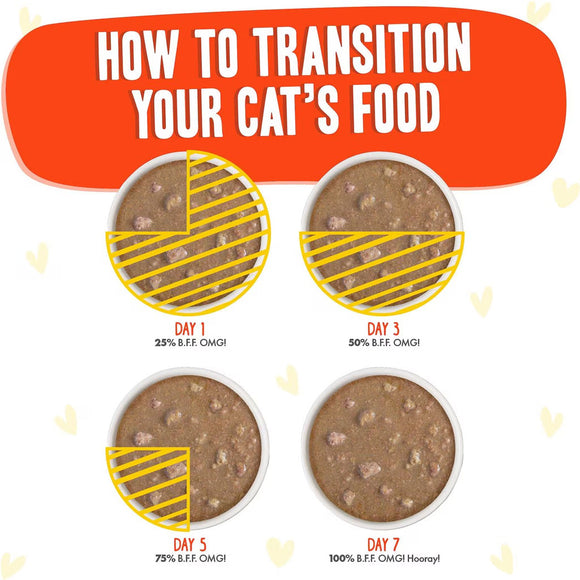 HOW TO TRANSITION YOUR CAT'S FOOD

DAY 1
25% B.F.F. OMG!

DAY 3
50% B.F.F. OMG!

DAY 5
75% B.F.F. OMG!

DAY 7
100% B.F.F. OMG! Hooray!