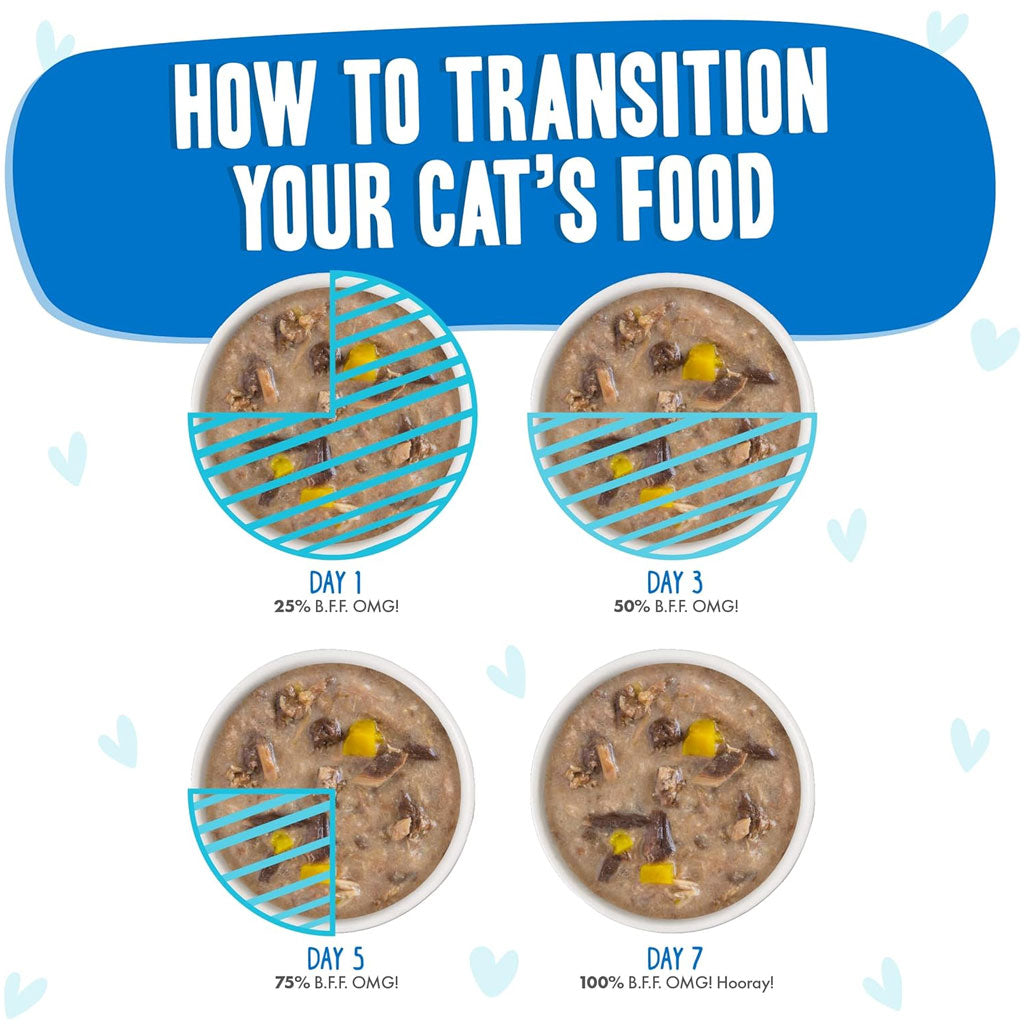 HOW TO TRANSITION YOUR CAT'S FOOD

DAY 1
25% B.F.F. OMG!

DAY 3
50% B.F.F. OMG!

DAY 5
75% B.F.F. OMG!

DAY 7
100% B.F.F. OMG! Hooray!