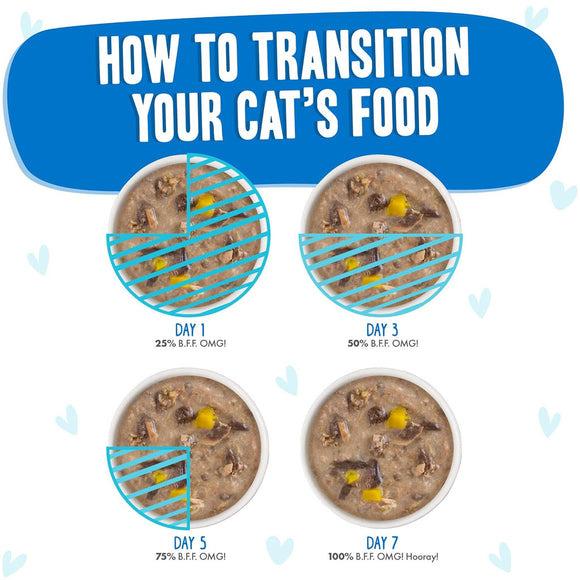 HOW TO TRANSITION YOUR CAT'S FOOD

DAY 1
25% B.F.F. OMG!

DAY 3
50% B.F.F. OMG!

DAY 5
75% B.F.F. OMG!

DAY 7
100% B.F.F. OMG! Hooray!