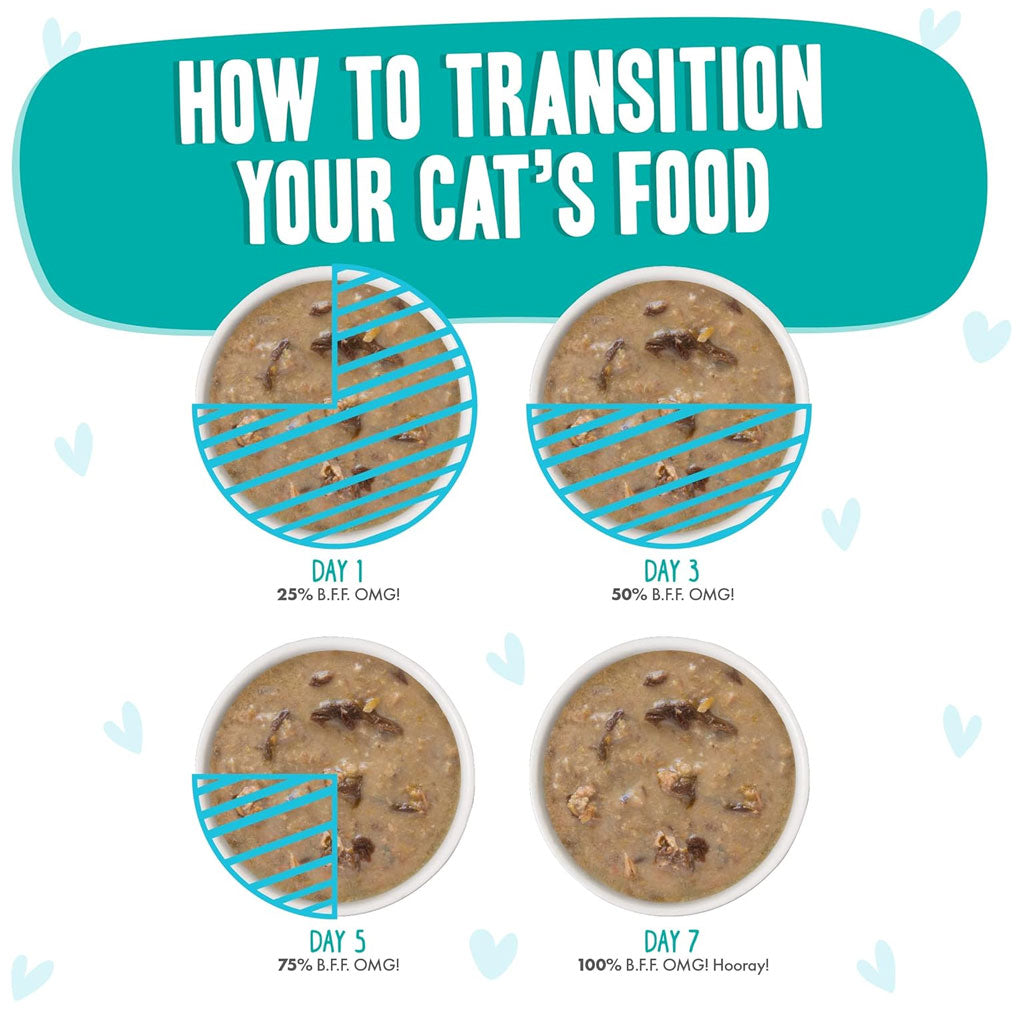 HOW TO TRANSITION YOUR CAT'S FOOD

DAY 1
25% B.F.F. OMG!

DAY 3
50% B.F.F. OMG!

DAY 5
75% B.F.F. OMG!

DAY 7
100% B.F.F. OMG! Hooray!