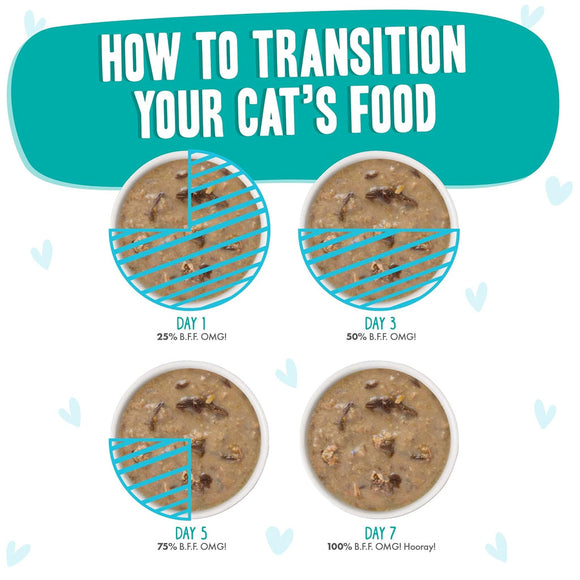 HOW TO TRANSITION YOUR CAT'S FOOD

DAY 1
25% B.F.F. OMG!

DAY 3
50% B.F.F. OMG!

DAY 5
75% B.F.F. OMG!

DAY 7
100% B.F.F. OMG! Hooray!