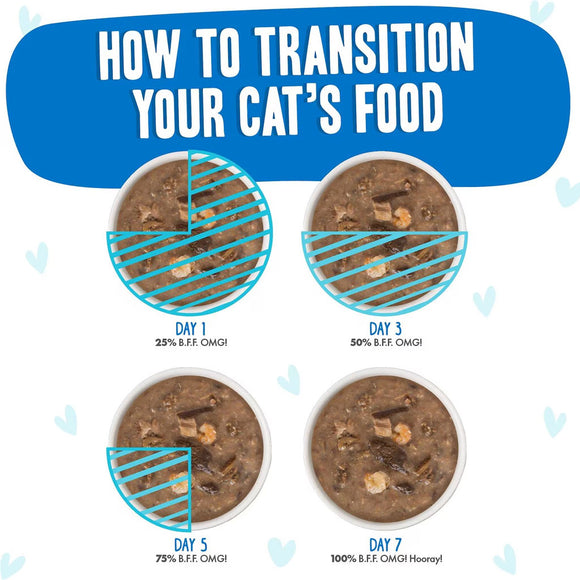 HOW TO TRANSITION YOUR CAT'S FOOD

DAY 1
25% B.F.F. OMG!

DAY 3
50% B.F.F. OMG!

DAY 5
75% B.F.F. OMG!

DAY 7
100% B.F.F. OMG! Hooray!