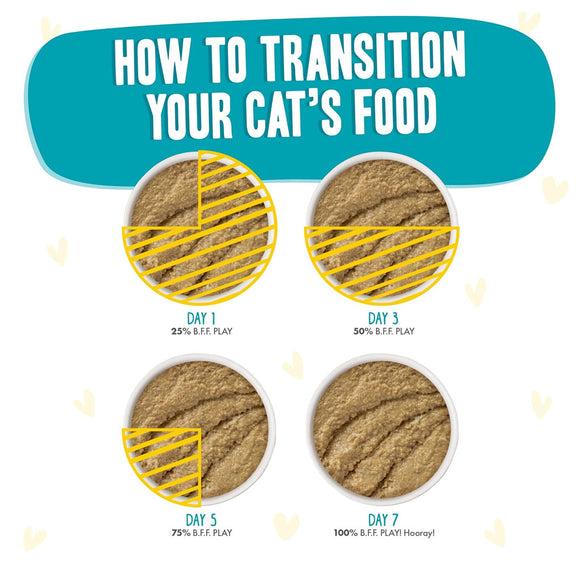 HOW TO TRANSITION YOUR CAT'S FOOD

DAY 1
25% B.F.F. PLAY

DAY 3
50% B.F.F. PLAY

DAY 5
75% B.F.F. PLAY

DAY 7
100% B.F.F. PLAY! Hooray!