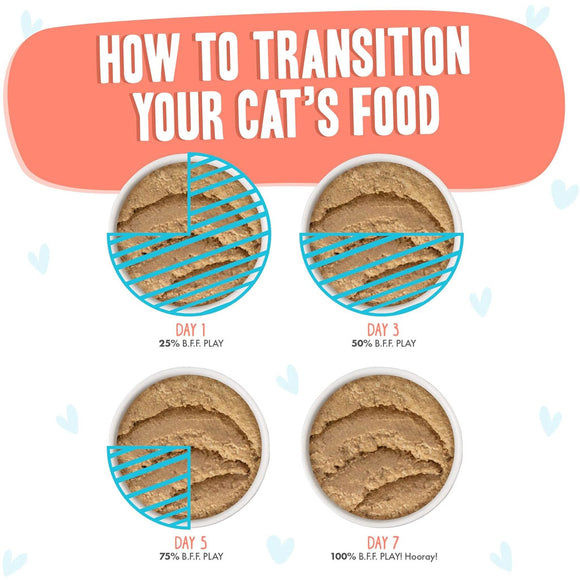 HOW TO TRANSITION YOUR CAT'S FOOD

DAY 1
25% B.F.F. PLAY

DAY 3
50% B.F.F. PLAY

DAY 5
75% B.F.F. PLAY

DAY 7
100% B.F.F. PLAY! Hooray!