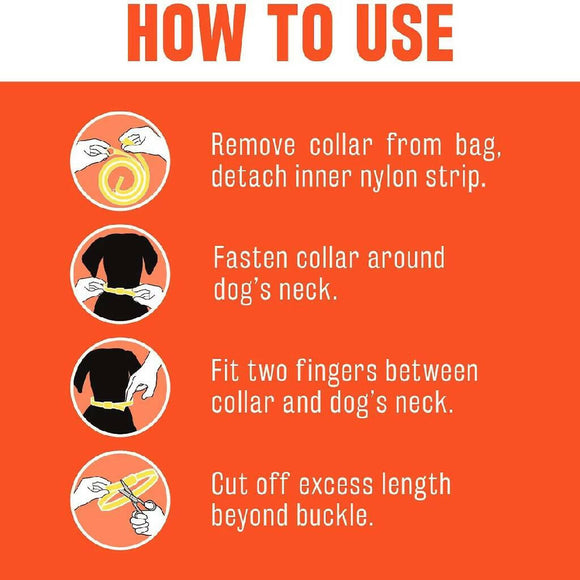 HOW TO USE

Remove collar from bag, detach inner nylon strip.

Fasten collar around dog's neck.

Fit two fingers between collar and dog's neck.

Cut off excess length beyond buckle.