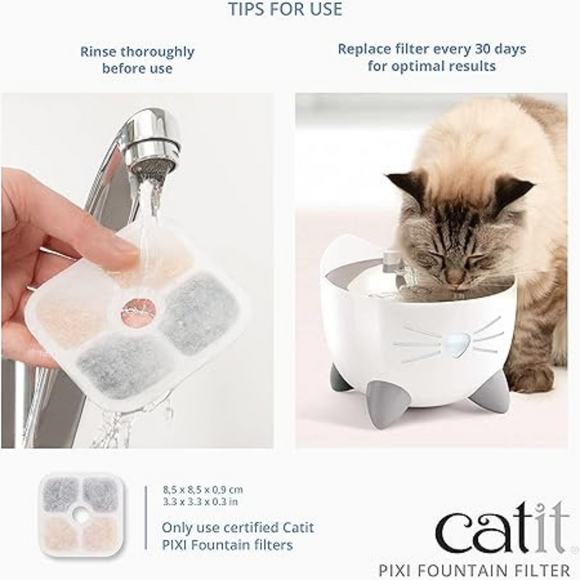 TIPS FOR USE

Rinse thoroughly before use

Replace filter every 30 days for optimal results

8,5 x 8,5 x 0,9 cm
3.3 x 3.3 x 0.3 in

Only use certified Catit PIXI Fountain filters

catit

PIXI FOUNTAIN FILTER