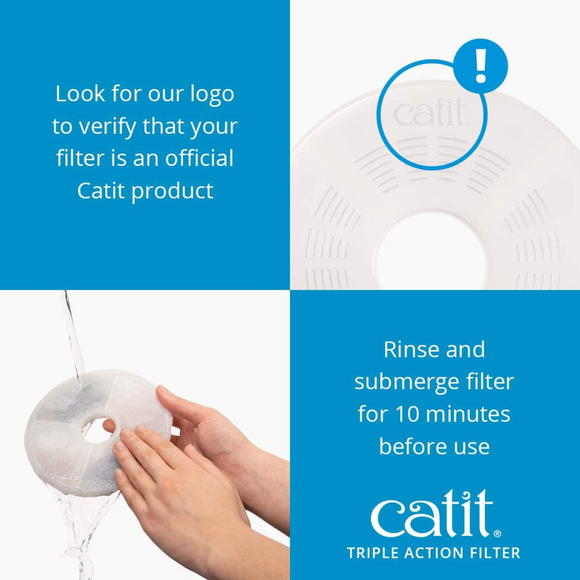 Look for our logo to verify that your filter is an official Catit product

!

catit

Rinse and submerge filter for 10 minutes before use

catit®
TRIPLE ACTION FILTER