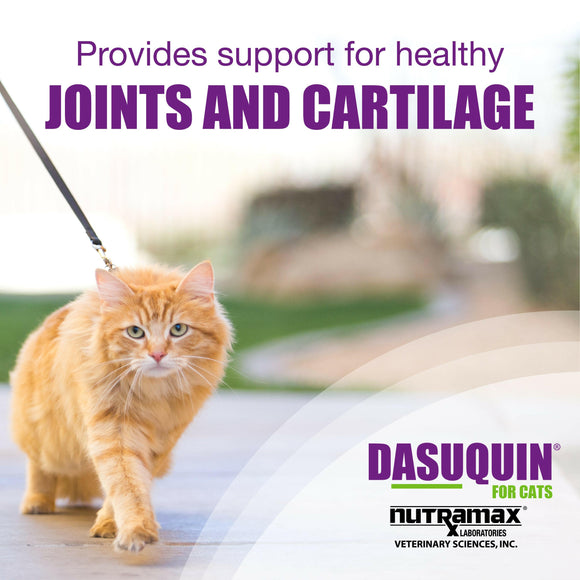 Provides support for healthy
JOINTS AND CARTILAGE

DASUQUIN®
FOR CATS

nutramax®
LABORATORIES
VETERINARY SCIENCES, INC.