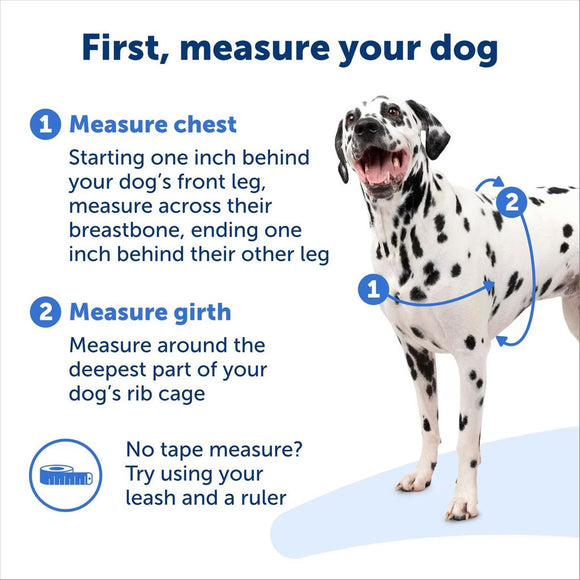 First, measure your dog

1 Measure chest
Starting one inch behind your dog's front leg, measure across their breastbone, ending one inch behind their other leg

2 Measure girth
Measure around the deepest part of your dog's rib cage

No tape measure? Try using your leash and a ruler

2

1