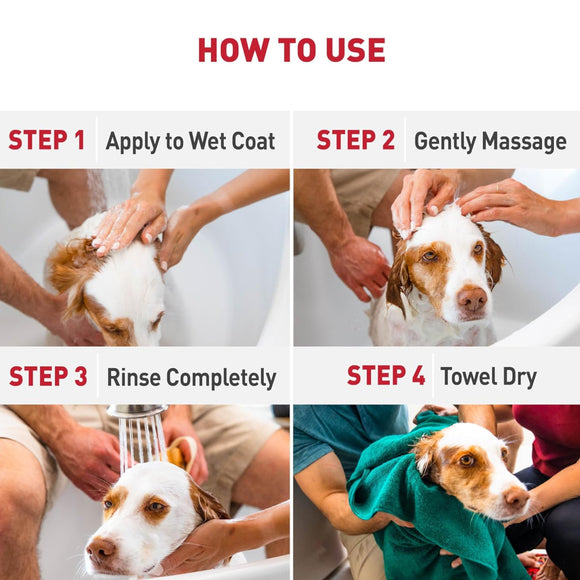 HOW TO USE

STEP 1 Apply to Wet Coat

STEP 2 Gently Massage

STEP 3 Rinse Completely

STEP 4 Towel Dry