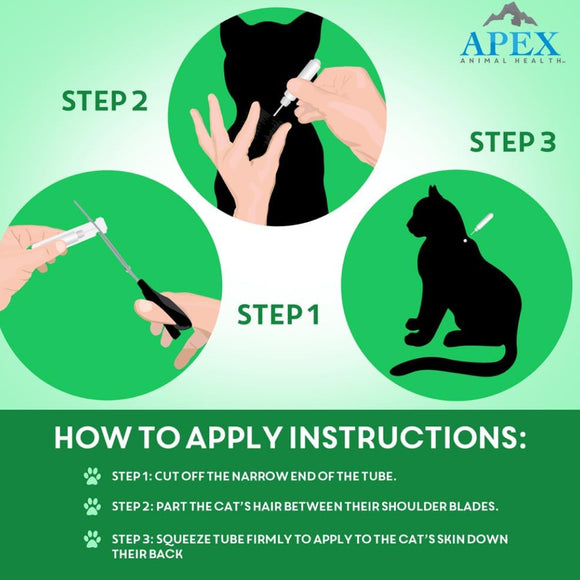 APEX
ANIMAL HEALTH

STEP 2

STEP 3

STEP 1

HOW TO APPLY INSTRUCTIONS:

STEP 1: CUT OFF THE NARROW END OF THE TUBE.

STEP 2: PART THE CAT'S HAIR BETWEEN THEIR SHOULDER BLADES.

STEP 3: SQUEEZE TUBE FIRMLY TO APPLY TO THE CAT'S SKIN DOWN THEIR BACK