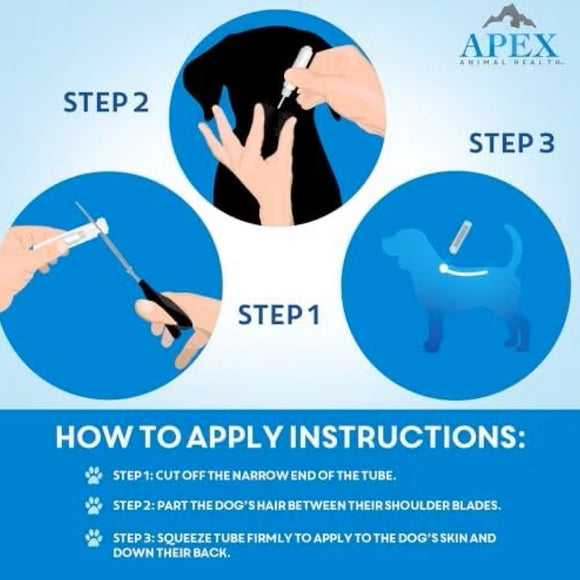 APEX
ANIMAL HEALTH

STEP 2

STEP 3

STEP 1

HOW TO APPLY INSTRUCTIONS:

STEP 1: CUT OFF THE NARROW END OF THE TUBE.

STEP 2: PART THE DOG'S HAIR BETWEEN THEIR SHOULDER BLADES.

STEP 3: SQUEEZE TUBE FIRMLY TO APPLY TO THE DOG'S SKIN AND DOWN THEIR BACK.