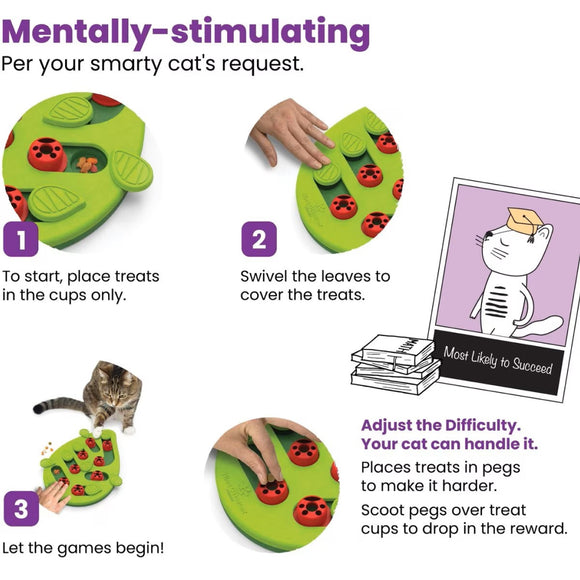 Mentally-stimulating
Per your smarty cat's request.

1
To start, place treats in the cups only.

2
Swivel the leaves to cover the treats.

Most Likely to Succeed

3
Let the games begin!

Adjust the Difficulty.
Your cat can handle it.
Places treats in pegs to make it harder.
Scoot pegs over treat cups to drop in the reward.