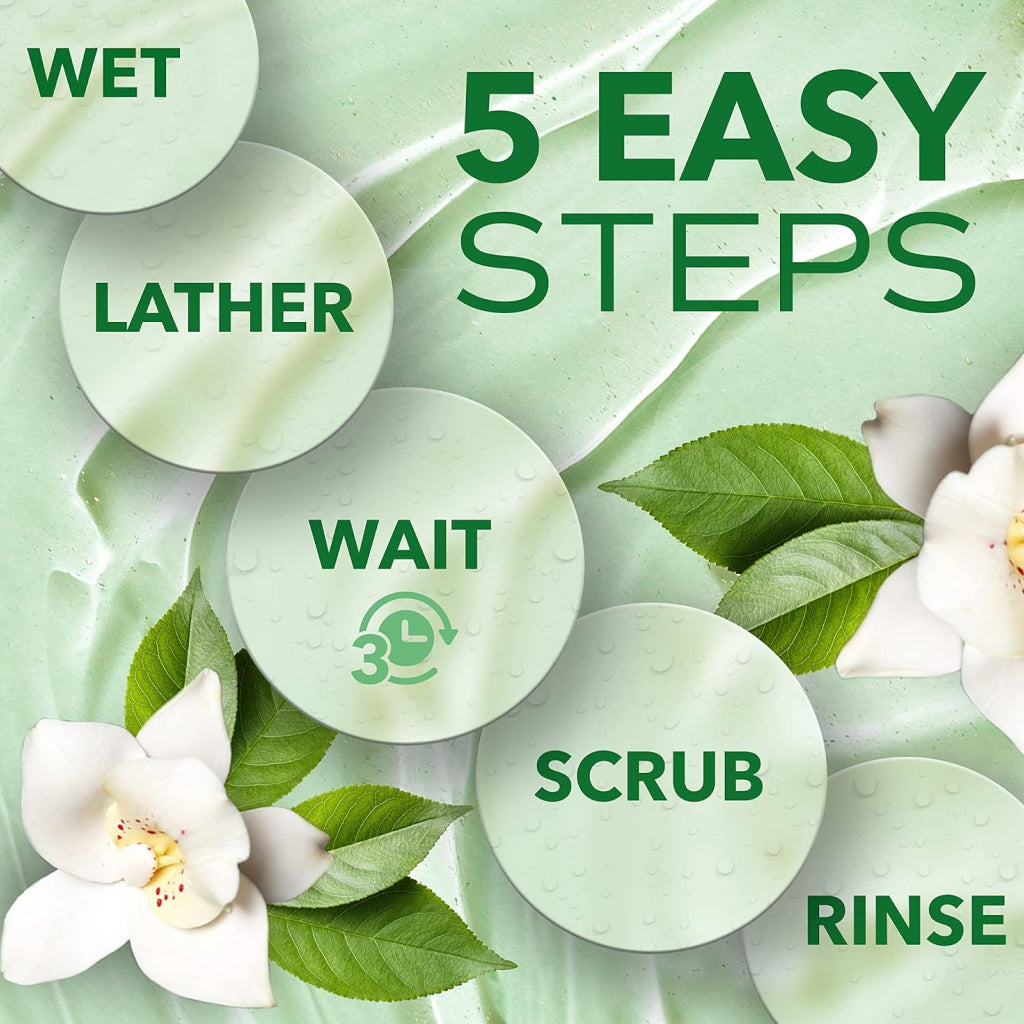 5 EASY STEPS

WET

LATHER

WAIT

3

SCRUB

RINSE