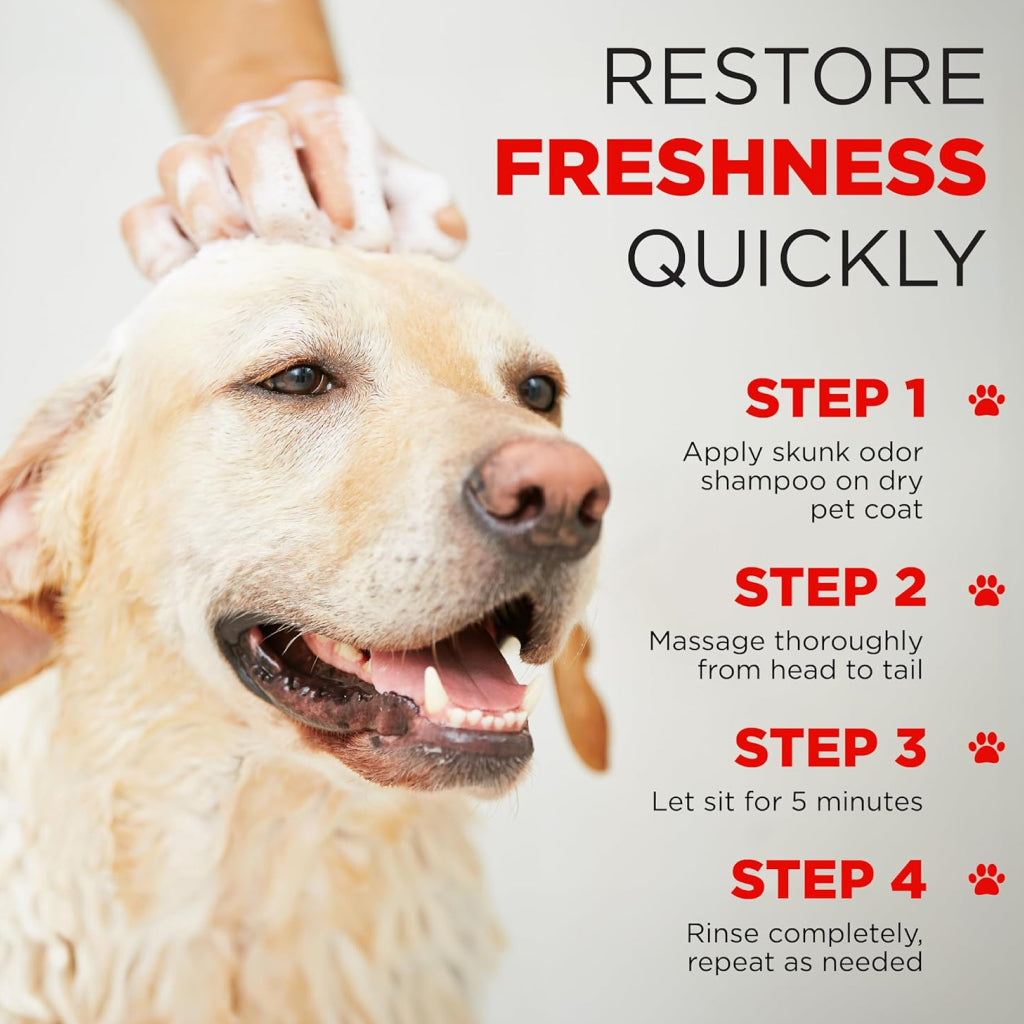 RESTORE
FRESHNESS
QUICKLY

STEP 1
Apply skunk odor shampoo on dry pet coat

STEP 2
Massage thoroughly from head to tail

STEP 3
Let sit for 5 minutes

STEP 4
Rinse completely, repeat as needed