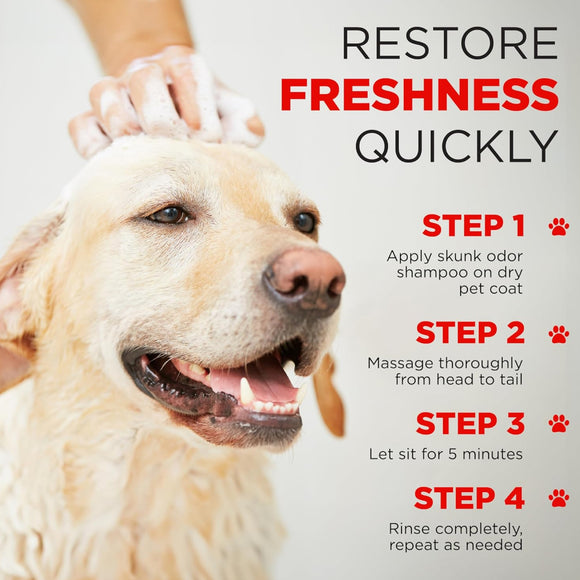 RESTORE
FRESHNESS
QUICKLY

STEP 1

Apply skunk odor shampoo on dry pet coat

STEP 2

Massage thoroughly from head to tail

STEP 3

Let sit for 5 minutes

STEP 4

Rinse completely, repeat as needed