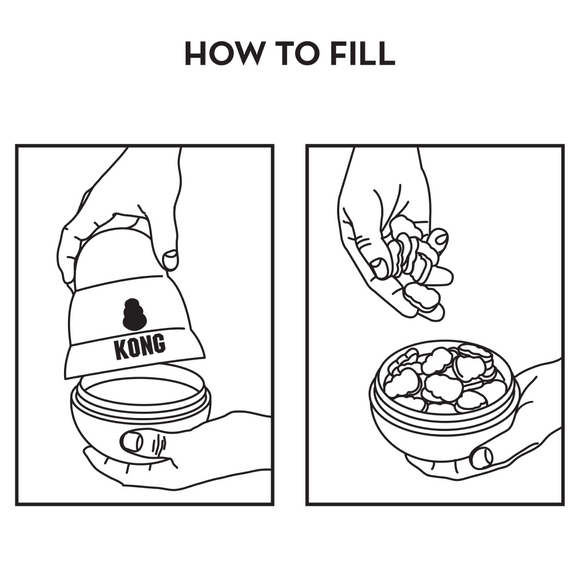 HOW TO FILL

KONG